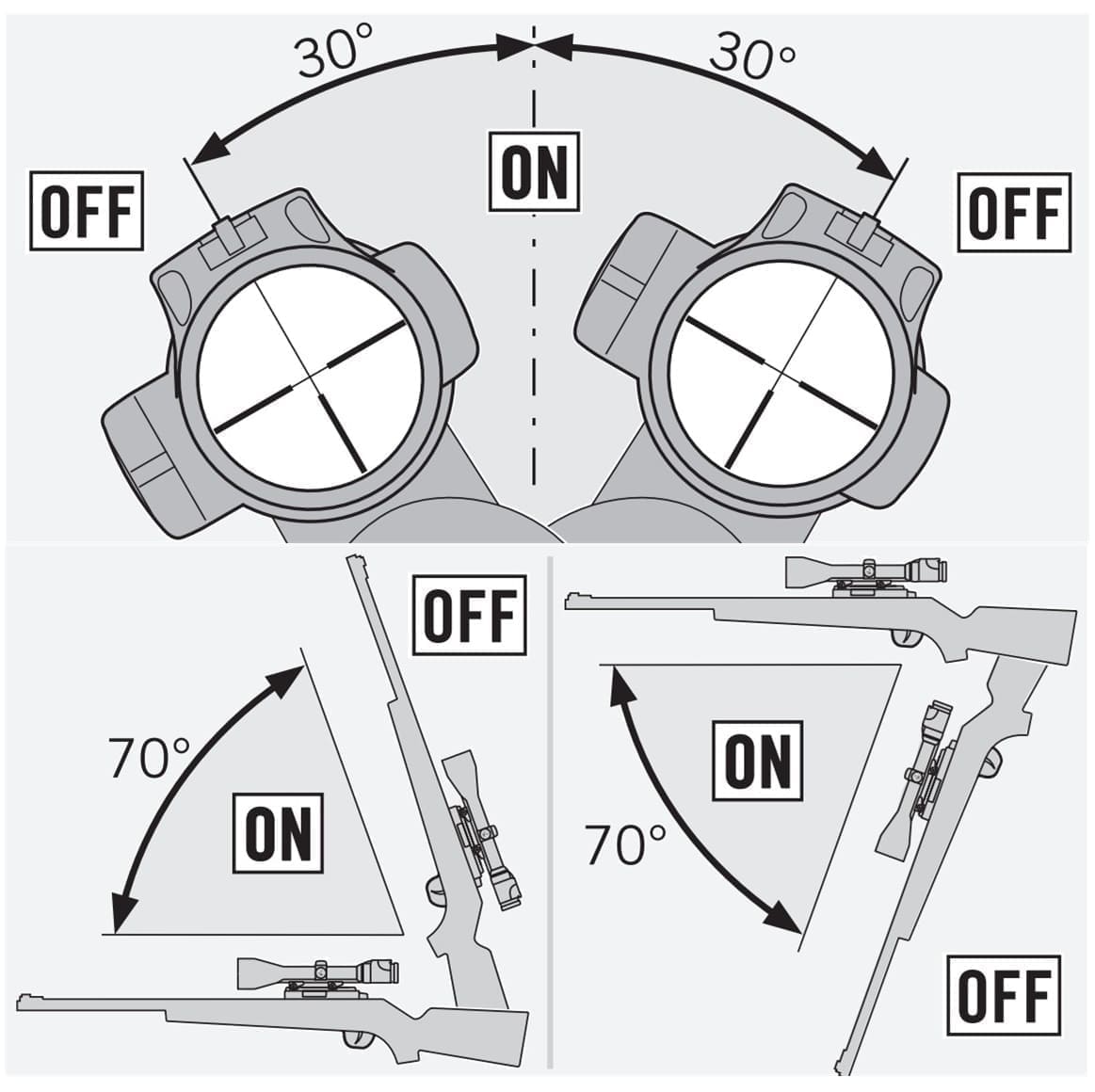 30°
30°
OFF
ON
OFF

OFF
70°
ON

ON
70°
OFF