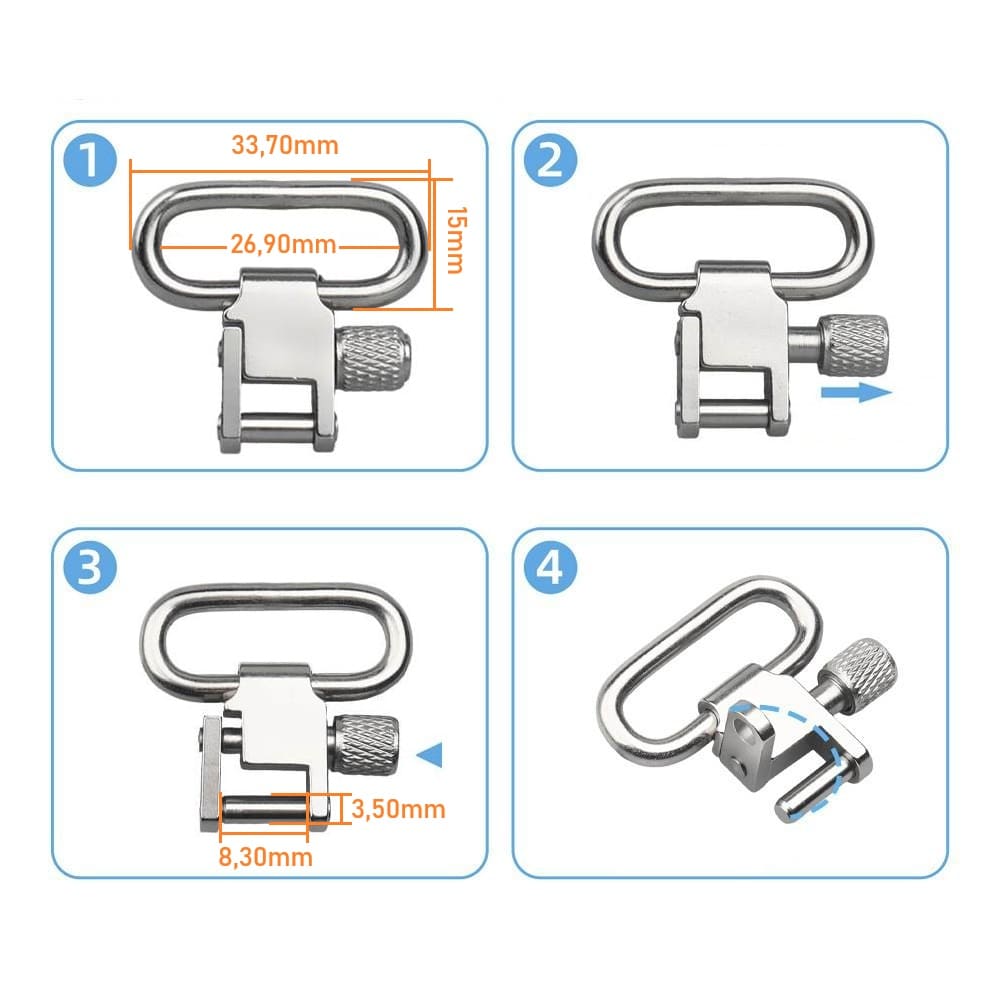 1
33,70mm
26,90mm
15mm

2

3
3,50mm
8,30mm

4